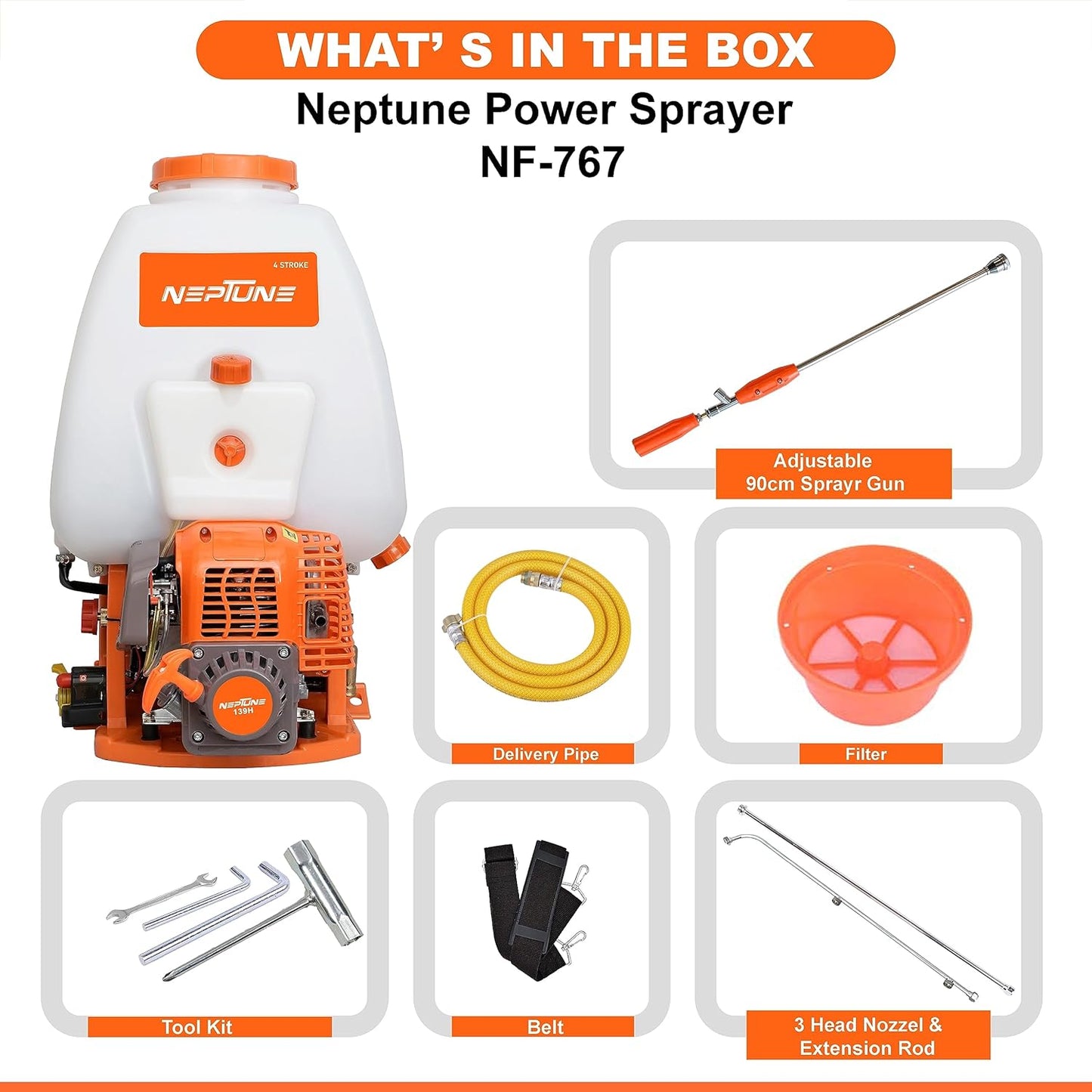 WHAT' S IN THE BOX

Neptune Power Sprayer
NF-767

4 STROKE

NEPTUNE

NEPTUNE
139H

Adjustable
90cm Sprayr Gun

Delivery Pipe

Filter

Tool Kit

Belt

3 Head Nozzel &
Extension Rod