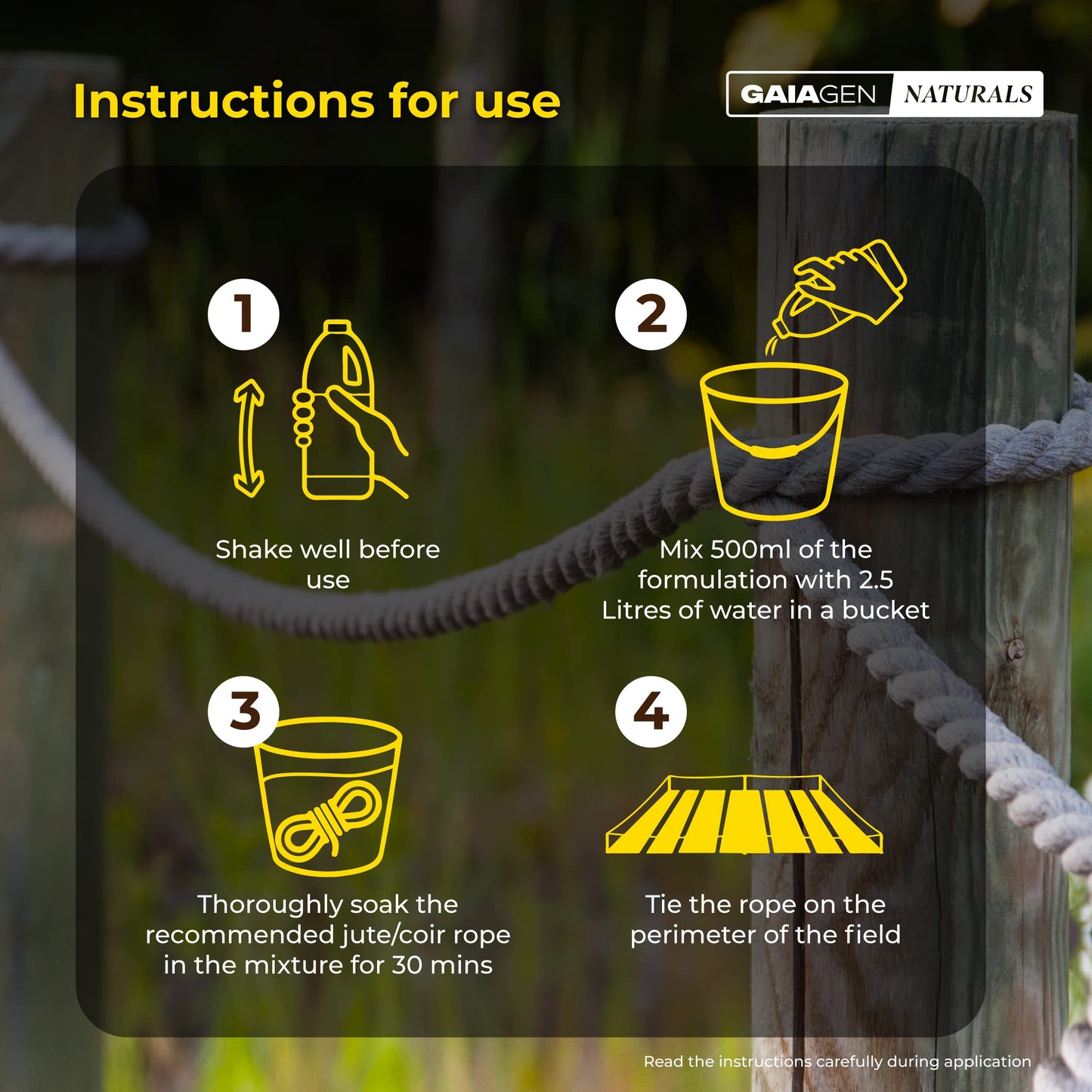 Instructions for use

GAIAGEN NATURALS

1

Shake well before use

2

Mix 500ml of the formulation with 2.5 Litres of water in a bucket

3

Thoroughly soak the recommended jute/coir rope in the mixture for 30 mins

4

Tie the rope on the perimeter of the field

Read the instructions carefully during application