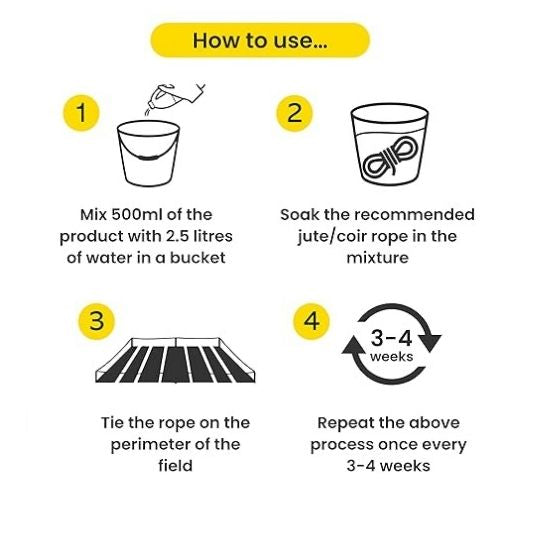 How to use...

1

Mix 500ml of the product with 2.5 litres of water in a bucket

2

Soak the recommended jute/coir rope in the mixture

3

Tie the rope on the perimeter of the field

4

3-4 weeks

Repeat the above process once every 3-4 weeks