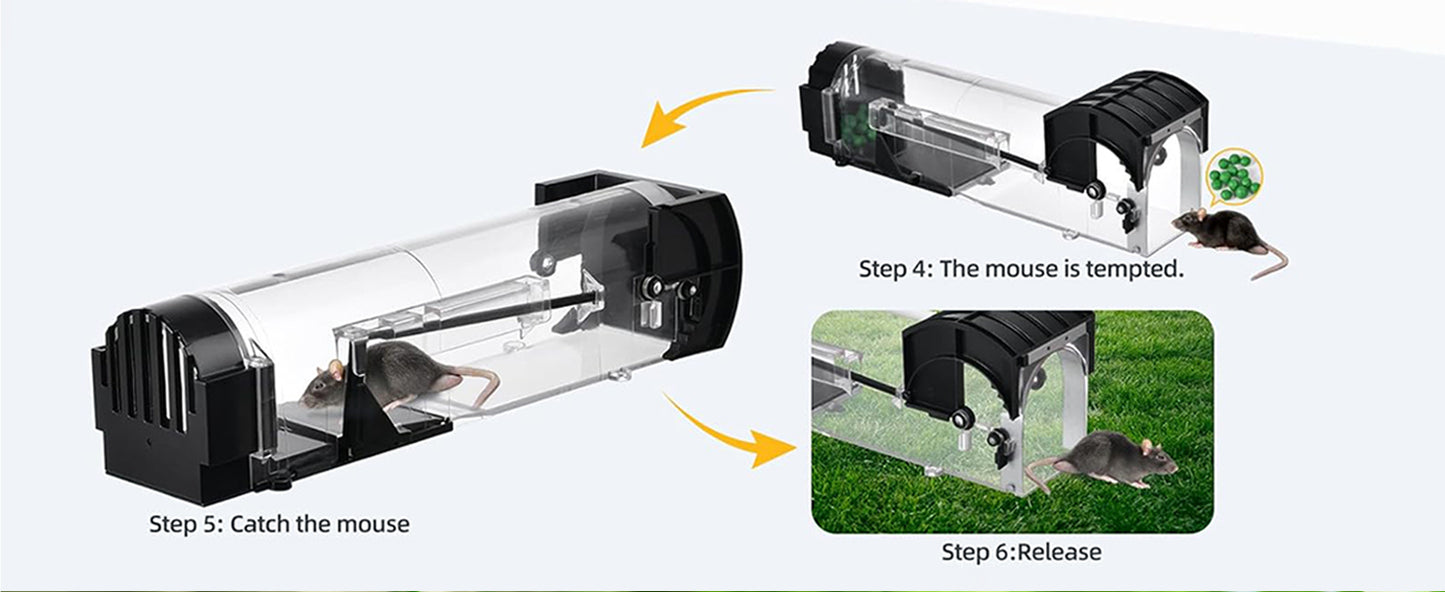 Step 4: The mouse is tempted.

Step 5: Catch the mouse

Step 6:Release