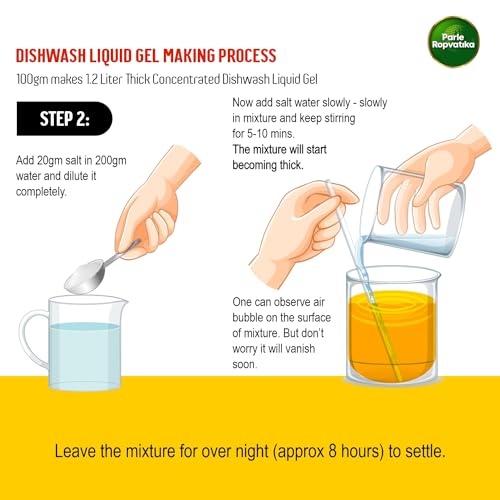 Parle Ropvatika

DISHWASH LIQUID GEL MAKING PROCESS

100gm makes 1.2 Liter Thick Concentrated Dishwash Liquid Gel

STEP 2:

Add 20gm salt in 200gm water and dilute it completely.

Now add salt water slowly - slowly in mixture and keep stirring for 5-10 mins.
The mixture will start becoming thick.

One can observe air bubble on the surface of mixture. But don't worry it will vanish soon.

Leave the mixture for over night (approx 8 hours) to settle.