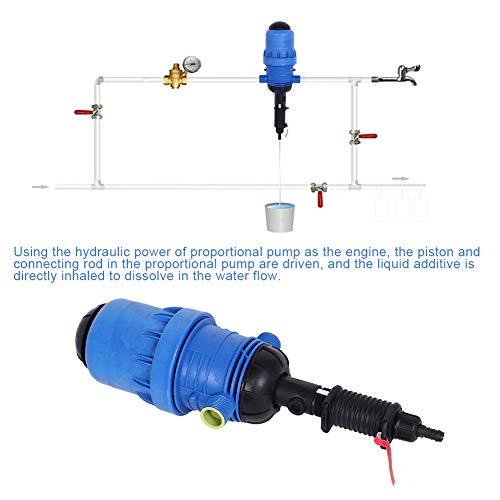 Using the hydraulic power of proportional pump as the engine, the piston and connecting rod in the proportional pump are driven, and the liquid additive is directly inhaled to dissolve in the water flow.