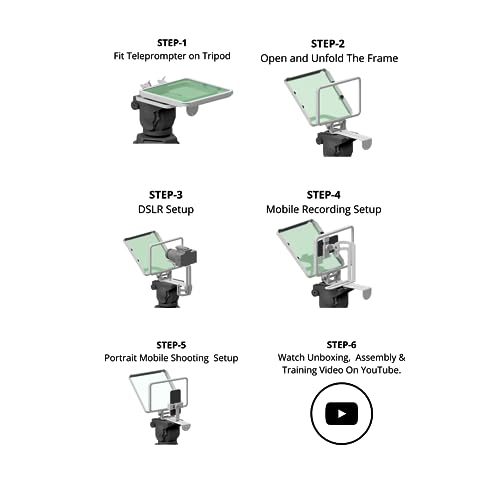 STEP-1
Fit Teleprompter on Tripod

STEP-2
Open and Unfold The Frame

STEP-3
DSLR Setup

STEP-4
Mobile Recording Setup

STEP-5
Portrait Mobile Shooting Setup

STEP-6
Watch Unboxing, Assembly & Training Video On YouTube.