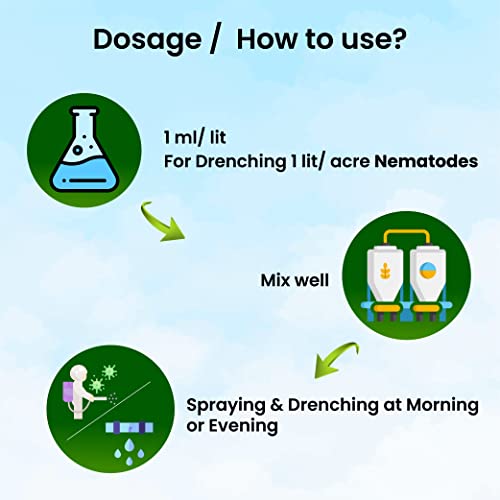 Dosage / How to use?

1 ml/ lit
For Drenching 1 lit/ acre Nematodes

Mix well

Spraying & Drenching at Morning or Evening