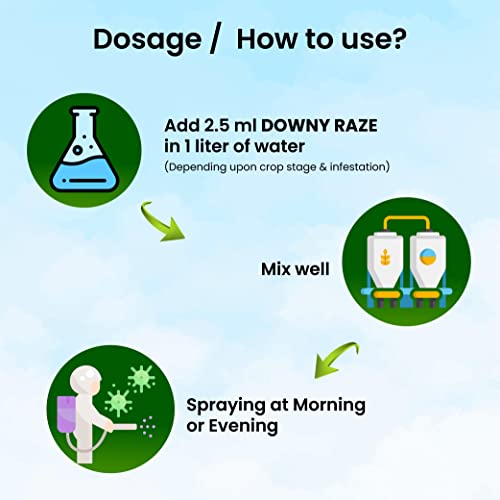 Dosage / How to use?

Add 2.5 ml DOWNY RAZE in 1 liter of water
(Depending upon crop stage & infestation)

Mix well

Spraying at Morning or Evening