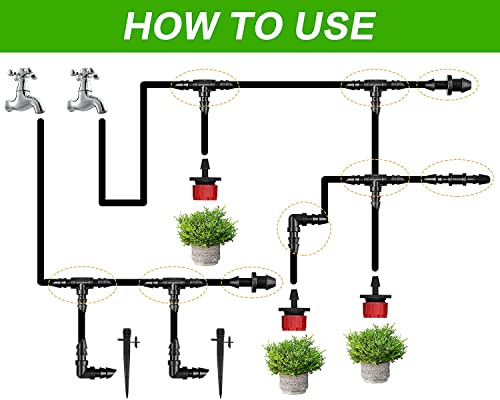 HOW TO USE