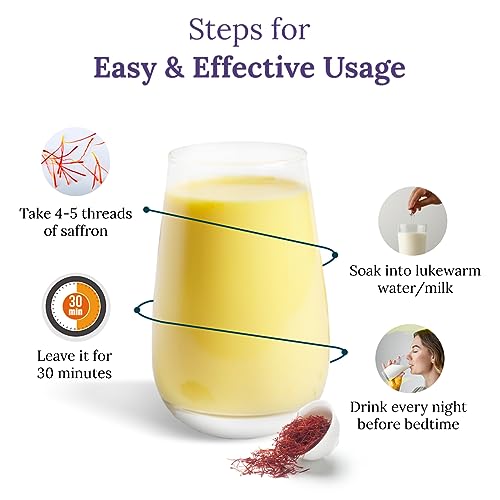 Steps for
Easy & Effective Usage

Take 4-5 threads of saffron

Soak into lukewarm water/milk

30 min

Leave it for 30 minutes

Drink every night before bedtime