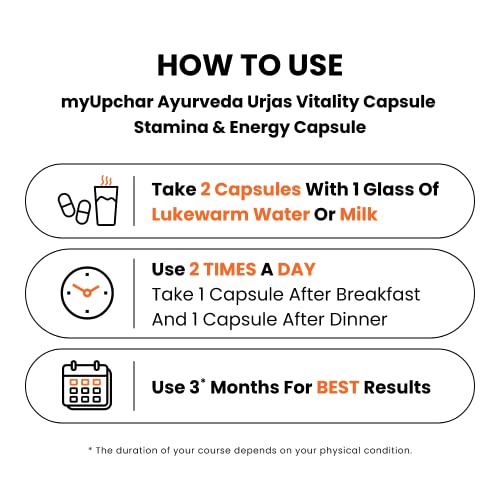 HOW TO USE

myUpchar Ayurveda Urjas Vitality Capsule
Stamina & Energy Capsule

Take 2 Capsules With 1 Glass Of Lukewarm Water Or Milk

Use 2 TIMES A DAY
Take 1 Capsule After Breakfast And 1 Capsule After Dinner

Use 3* Months For BEST Results

* The duration of your course depends on your physical condition.