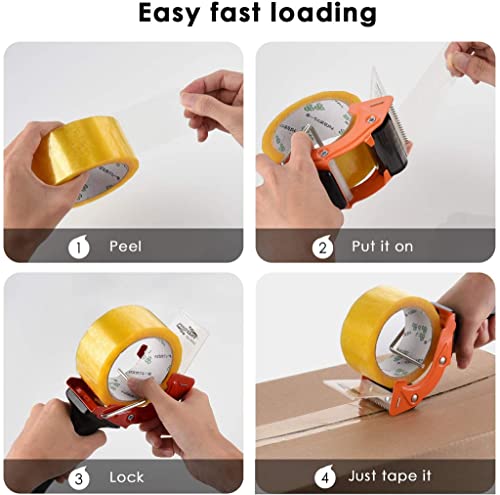 Easy fast loading

1 Peel

2 Put it on

3 Lock

4 Just tape it