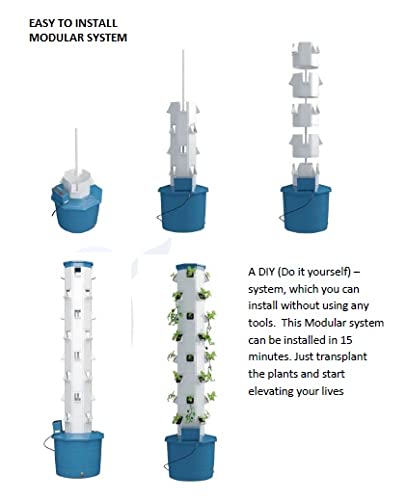 EASY TO INSTALL
MODULAR SYSTEM

A DIY (Do it yourself) – system, which you can install without using any tools. This Modular system can be installed in 15 minutes. Just transplant the plants and start elevating your lives