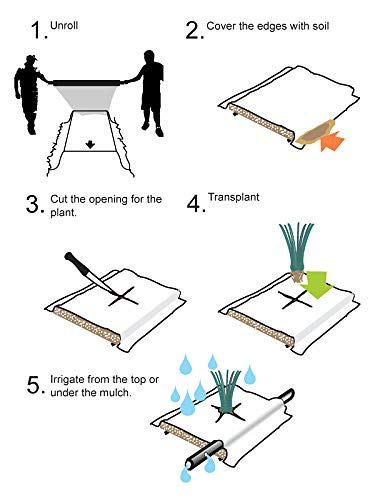 1. Unroll

2. Cover the edges with soil

3. Cut the opening for the plant.

4. Transplant

5. Irrigate from the top or under the mulch.