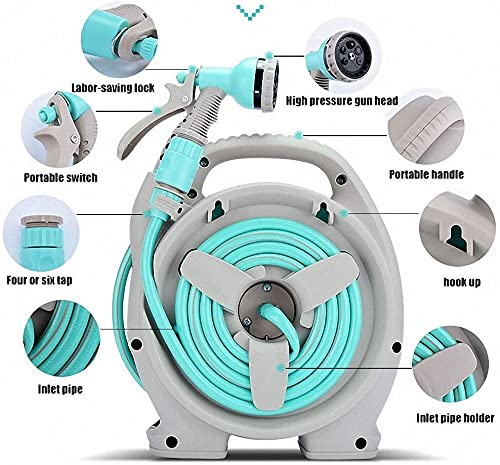 Labor-saving lock

High pressure gun head

Portable switch

Portable handle

Four or six tap

hook up

Inlet pipe

Inlet pipe holder