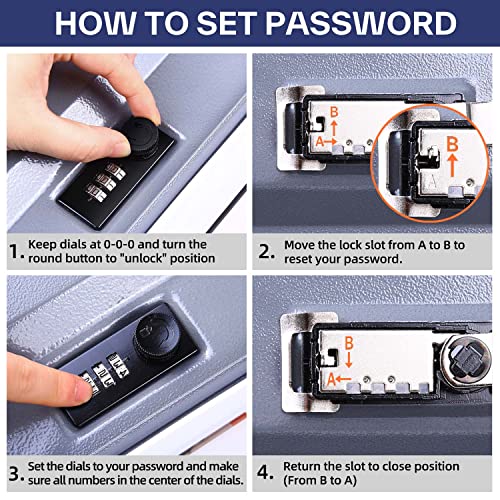 HOW TO SET PASSWORD

B
A
B
A

1. Keep dials at 0-0-0 and turn the round button to "unlock" position

2. Move the lock slot from A to B to reset your password.

B
A

3. Set the dials to your password and make sure all numbers in the center of the dials.

4. Return the slot to close position (From B to A)