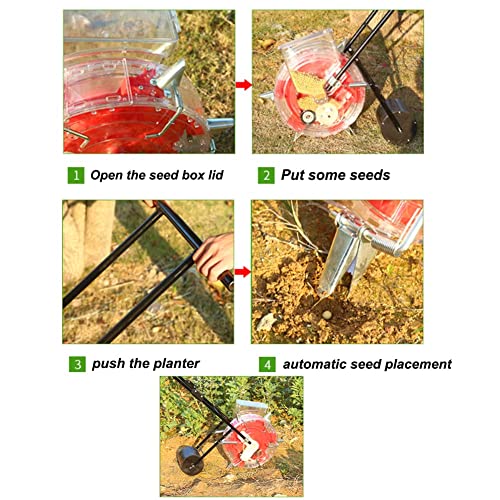 1 Open the seed box lid

2 Put some seeds

3 push the planter

4 automatic seed placement