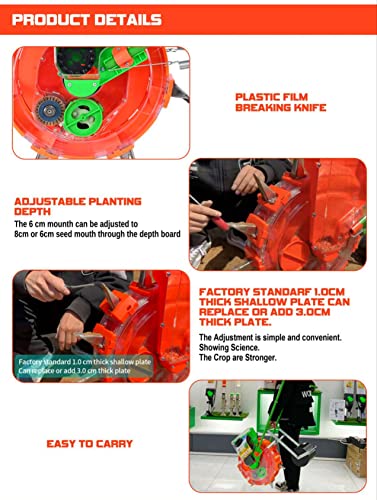 PRODUCT DETAILS

PLASTIC FILM BREAKING KNIFE

ADJUSTABLE PLANTING DEPTH

The 6 cm mounth can be adjusted to 8cm or 6cm seed mouth through the depth board

Factory standard 1.0 cm thick shallow plate Can replace or add 3.0 cm thick plate

FACTORY STANDARF 1.0CM THICK SHALLOW PLATE CAN REPLACE OR ADD 3.0CM THICK PLATE.

The Adjustment is simple and convenient. Showing Science. The Crop are Stronger.

EASY TO CARRY