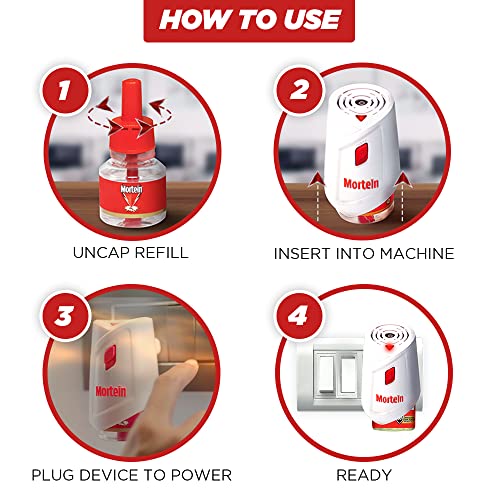 HOW TO USE

1

Mortein

UNCAP REFILL

2

Mortein

INSERT INTO MACHINE

3

Mortein

PLUG DEVICE TO POWER

4

Mortein

READY