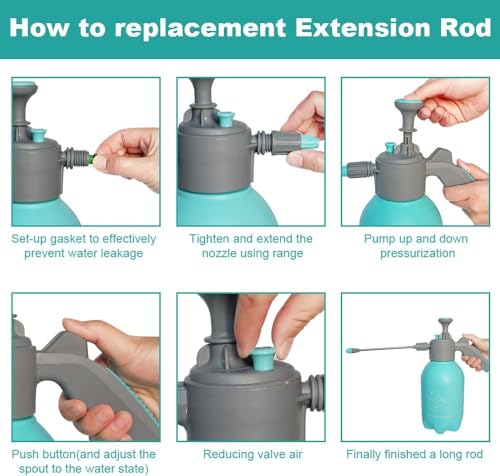 How to replacement Extension Rod

Set-up gasket to effectively prevent water leakage

Tighten and extend the nozzle using range

Pump up and down pressurization

Push button(and adjust the spout to the water state)

Reducing valve air

Finally finished a long rod