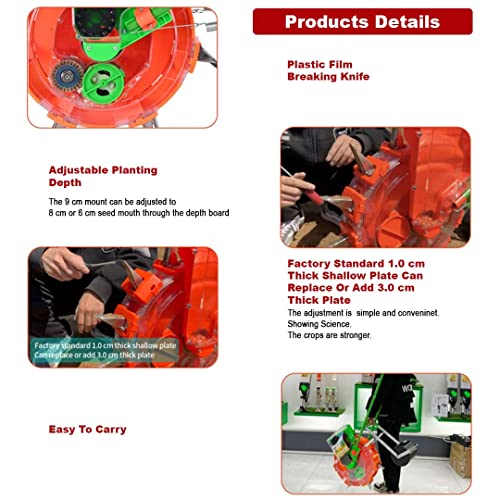 Products Details

Plastic Film Breaking Knife

Adjustable Planting Depth

The 9 cm mount can be adjusted to 8 cm or 6 cm seed mouth through the depth board

Factory standard 1.0 cm thick shallow plate Can replace or add 3.0 cm thick plate

Factory Standard 1.0 cm Thick Shallow Plate Can Replace Or Add 3.0 cm Thick Plate

The adjustment is simple and conveninet.
Showing Science.
The crops are stronger.

Easy To Carry