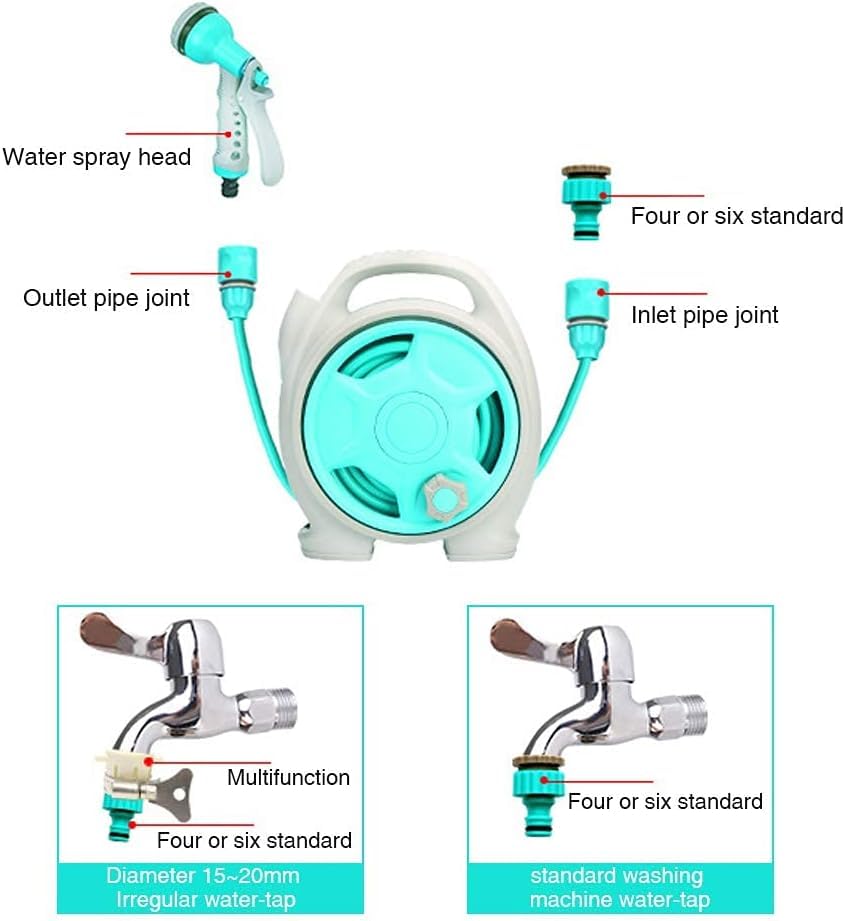 Water spray head

Four or six standard

Outlet pipe joint

Inlet pipe joint

Multifunction

Four or six standard

Diameter 15~20mm
Irregular water-tap

Four or six standard

standard washing
machine water-tap