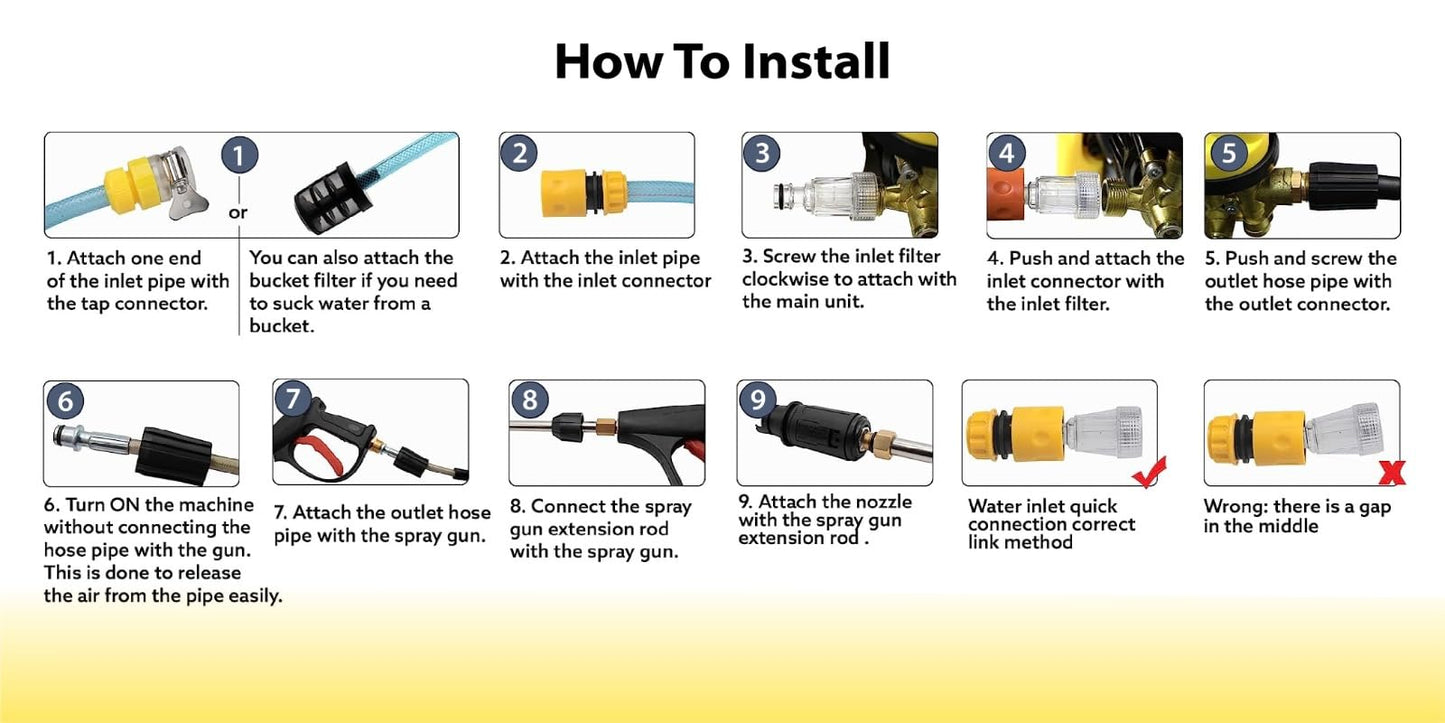 How To Install

1

or

1. Attach one end of the inlet pipe with the tap connector.

You can also attach the bucket filter if you need to suck water from a bucket.

2

2. Attach the inlet pipe with the inlet connector

3

3. Screw the inlet filter clockwise to attach with the main unit.

4

4. Push and attach the inlet connector with the inlet filter.

5

5. Push and screw the outlet hose pipe with the outlet connector.

6

6. Turn ON the machine without connecting the hose pipe with the gun. This is done to release the air from the pipe easily.

7

7. Attach the outlet hose pipe with the spray gun.

8

8. Connect the spray gun extension rod with the spray gun.

9

9. Attach the nozzle with the spray gun extension rod .

Water inlet quick connection correct link method

Wrong: there is a gap in the middle