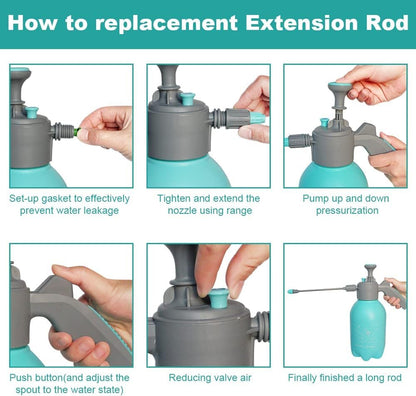 How to replacement Extension Rod

Set-up gasket to effectively prevent water leakage

Tighten and extend the nozzle using range

Pump up and down pressurization

Push button(and adjust the spout to the water state)

Reducing valve air

Finally finished a long rod