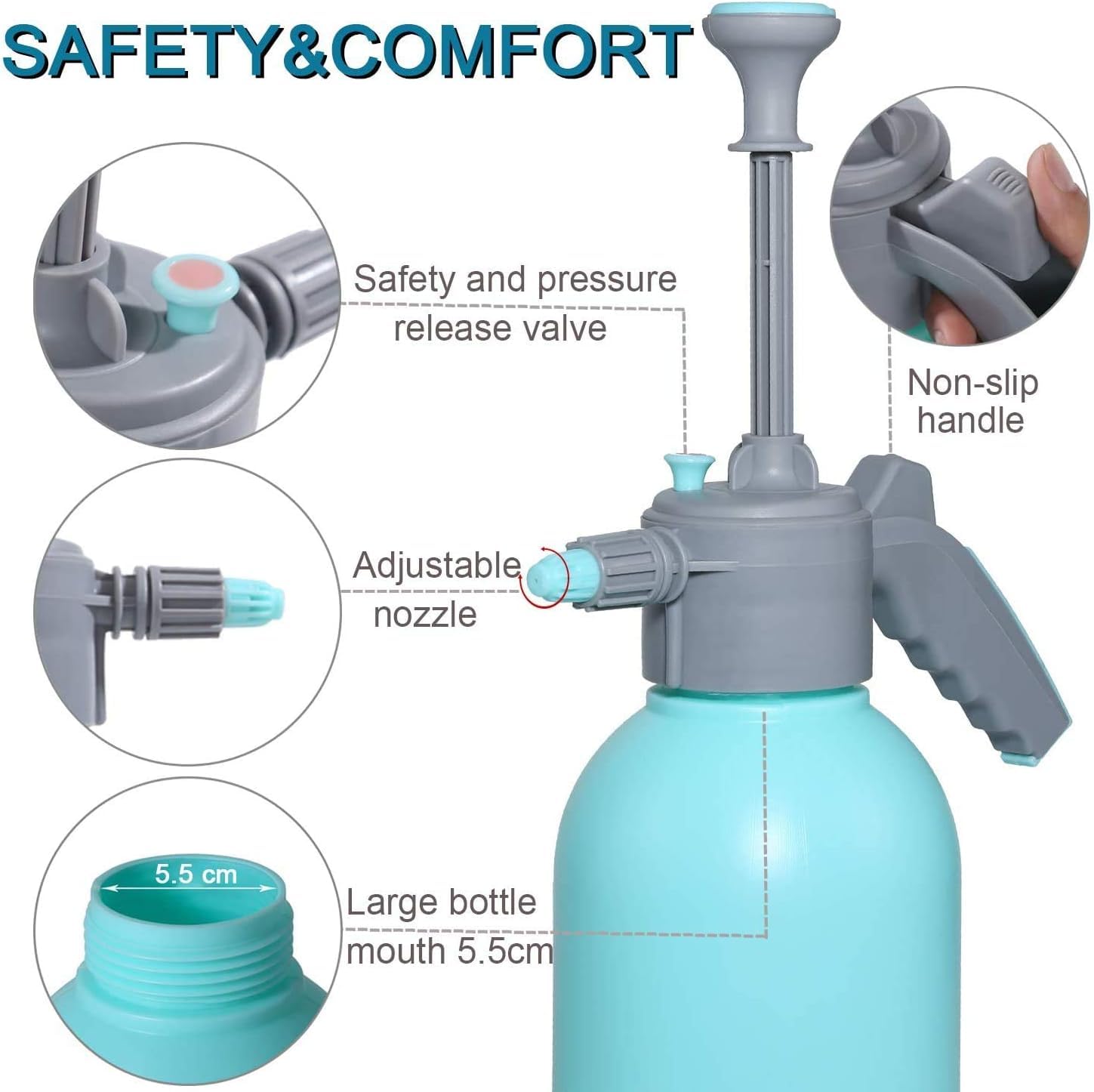 SAFETY&COMFORT

Safety and pressure release valve

Non-slip handle

Adjustable nozzle

5.5 cm

Large bottle mouth 5.5cm