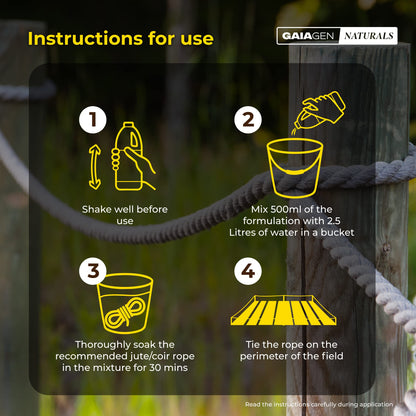 Instructions for use

GAIAGEN NATURALS

1

Shake well before use

2

Mix 500ml of the formulation with 2.5 Litres of water in a bucket

3

Thoroughly soak the recommended jute/coir rope in the mixture for 30 mins

4

Tie the rope on the perimeter of the field

Read the instructions carefully during application