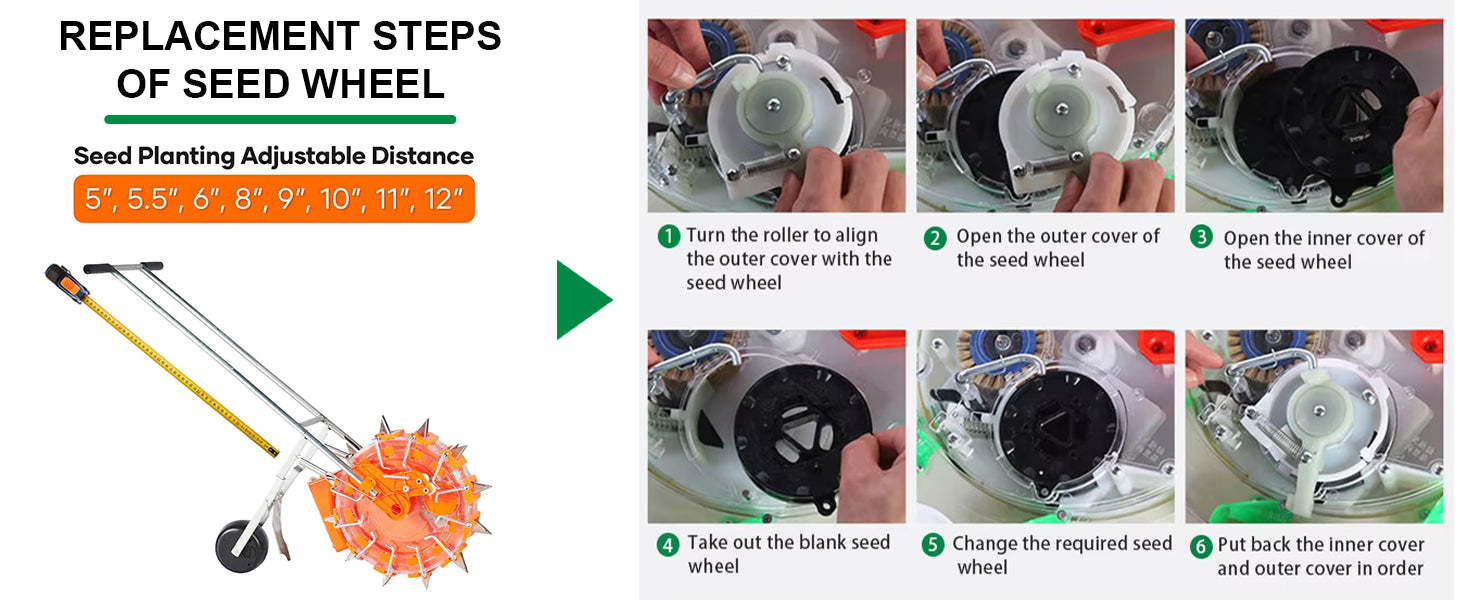 REPLACEMENT STEPS OF SEED WHEEL

Seed Planting Adjustable Distance

5", 5.5", 6", 8", 9", 10", 11", 12"

1 Turn the roller to align the outer cover with the seed wheel

2 Open the outer cover of the seed wheel

3 Open the inner cover of the seed wheel

4 Take out the blank seed wheel

5 Change the required seed wheel

6 Put back the inner cover and outer cover in order