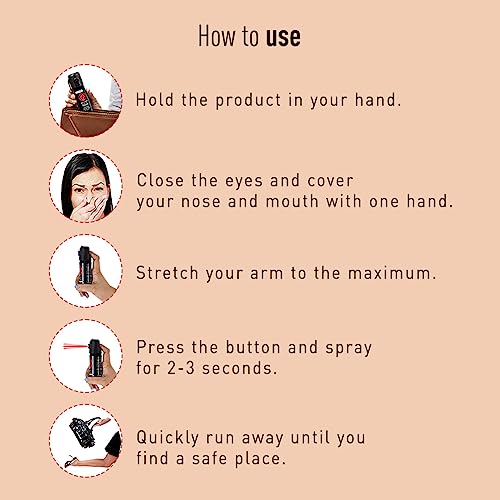 How to use

Hold the product in your hand.

Close the eyes and cover your nose and mouth with one hand.

Stretch your arm to the maximum.

Press the button and spray for 2-3 seconds.

Quickly run away until you find a safe place.