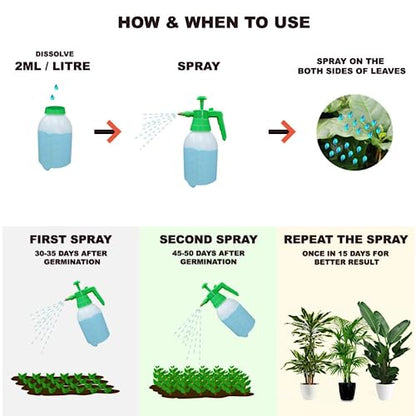 HOW & WHEN TO USE

DISSOLVE
2ML / LITRE

SPRAY

SPRAY ON THE BOTH SIDES OF LEAVES

FIRST SPRAY
30-35 DAYS AFTER GERMINATION

SECOND SPRAY
45-50 DAYS AFTER GERMINATION

REPEAT THE SPRAY
ONCE IN 15 DAYS FOR BETTER RESULT