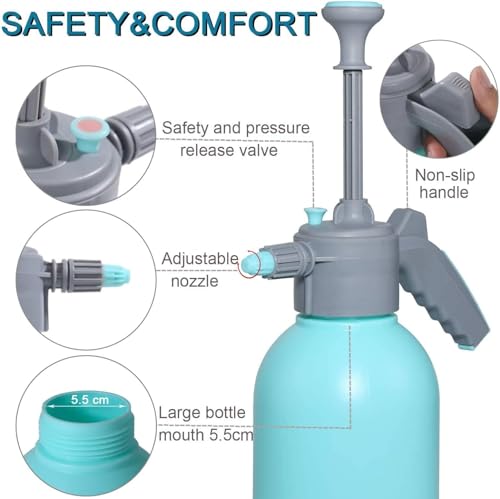 SAFETY&COMFORT

Safety and pressure release valve

Non-slip handle

Adjustable nozzle

5.5 cm

Large bottle mouth 5.5cm