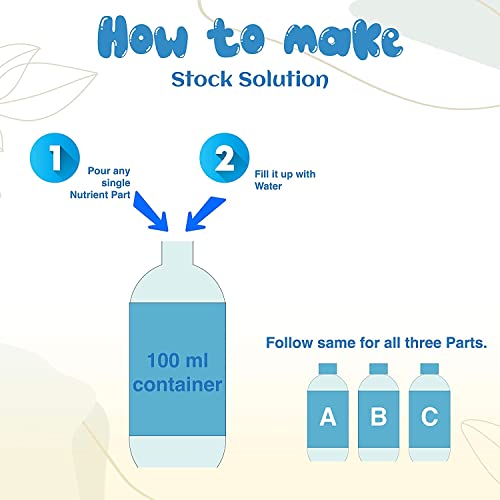 How to make
Stock Solution

1
Pour any single Nutrient Part

2
Fill it up with Water

100 ml container

Follow same for all three Parts.

A B C