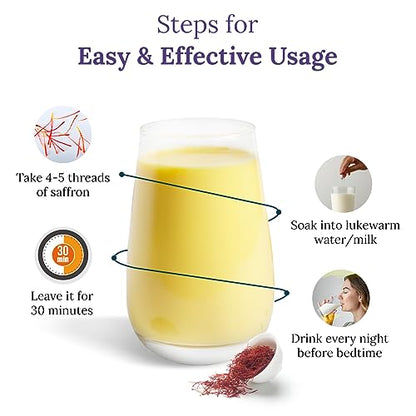 Steps for
Easy & Effective Usage

Take 4-5 threads of saffron

Soak into lukewarm water/milk

30 min

Leave it for 30 minutes

Drink every night before bedtime