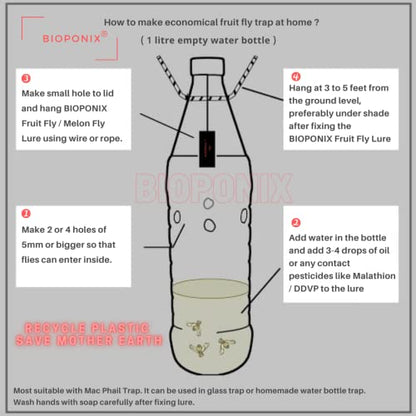 BIOPONIX®

How to make economical fruit fly trap at home ?

( 1 litre empty water bottle )

3
Make small hole to lid and hang BIOPONIX Fruit Fly / Melon Fly Lure using wire or rope.

4
Hang at 3 to 5 feet from the ground level, preferably under shade after fixing the BIOPONIX Fruit Fly Lure

BIOPONIX

1
Make 2 or 4 holes of 5mm or bigger so that flies can enter inside.

2
Add water in the bottle and add 3-4 drops of oil or any contact pesticides like Malathion / DDVP to the lure

RECYCLE PLASTIC
SAVE MOTHER EARTH

Most suitable with Mac Phail Trap. It can be used in glass trap or homemade water bottle trap.
Wash hands with soap carefully after fixing lure.