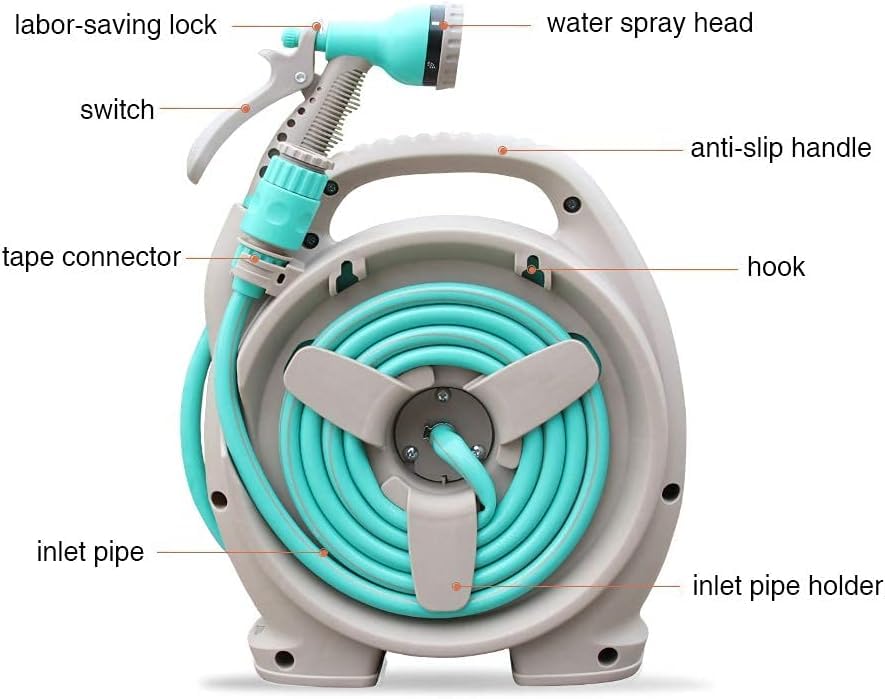 labor-saving lock
water spray head
switch
anti-slip handle
tape connector
hook
inlet pipe
inlet pipe holder