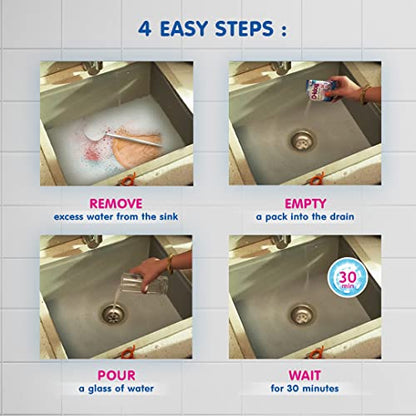 4 EASY STEPS :

REMOVE
excess water from the sink

EMPTY
a pack into the drain

POUR
a glass of water

30
min

WAIT
for 30 minutes