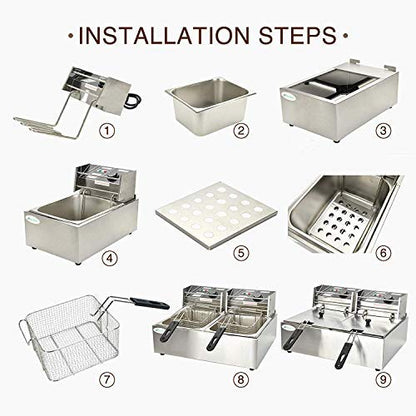 • INSTALLATION STEPS •

①

②

③

④

⑤

⑥

⑦

⑧

⑨