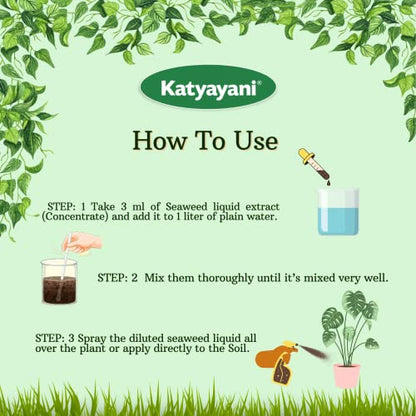 Katyayani®

How To Use

STEP: 1 Take 3 ml of Seaweed liquid extract (Concentrate) and add it to 1 liter of plain water.

STEP: 2 Mix them thoroughly until it's mixed very well.

STEP: 3 Spray the diluted seaweed liquid all over the plant or apply directly to the Soil.