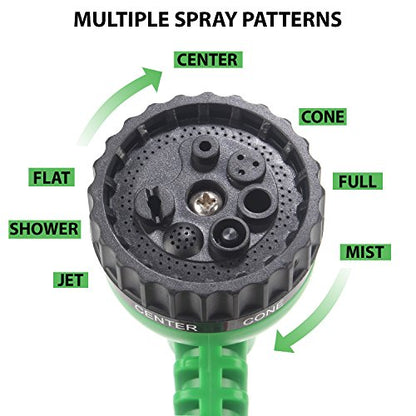 MULTIPLE SPRAY PATTERNS

CENTER

CONE

FLAT

FULL

SHOWER

MIST

JET

CENTER

CONE