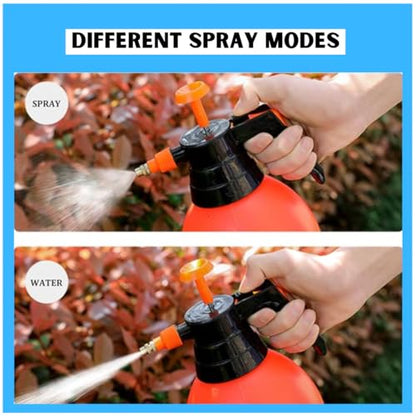 DIFFERENT SPRAY MODES

SPRAY

WATER