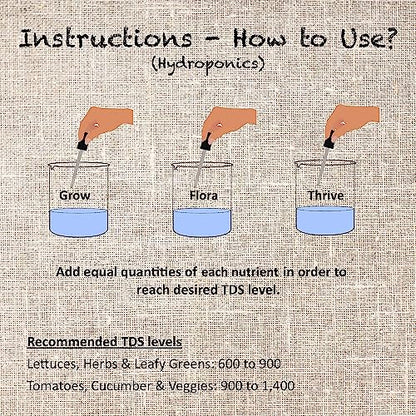 Instructions - How to Use?
(Hydroponics)

Grow

Flora

Thrive

Add equal quantities of each nutrient in order to reach desired TDS level.

Recommended TDS levels

Lettuces, Herbs & Leafy Greens: 600 to 900

Tomatoes, Cucumber & Veggies: 900 to 1,400